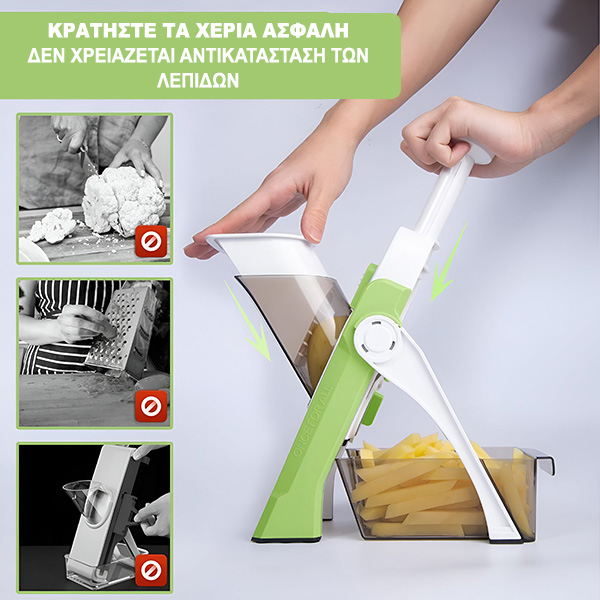 ΚΡΑΤΗΣΤΕ ΤΑ ΧΕΡΙΑ ΑΣΦΑΛΗ
ΔΕΝ ΧΡΕΙΑΖΕΤΑΙ ΑΝΤΙΚΑΤΑΣΤΑΣΗ ΤΩΝ ΛΕΠΙΔΩΝ

ONCEFORALL